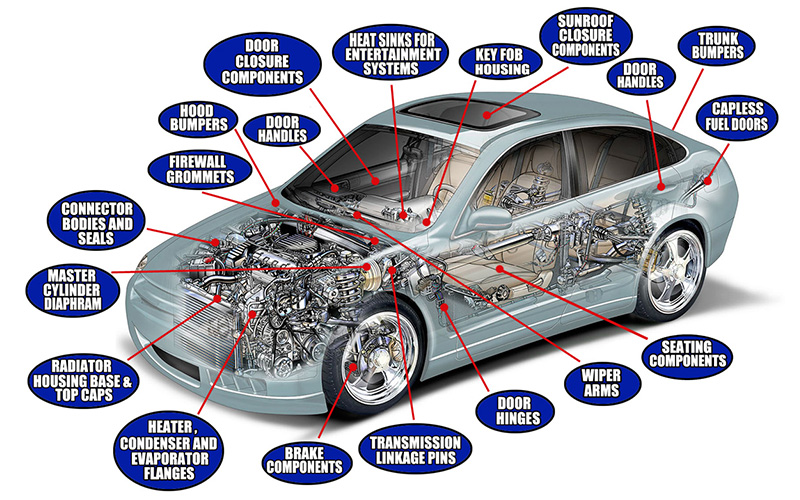 DOOR CLOSURE COMPONENTS

HEAT SINKS FOR ENTERTAINMENT SYSTEMS

KEY FOB HOUSING

SUNROOF CLOSURE COMPONENTS

DOOR HANDLES

TRUNK BUMPERS

CAPLESS FUEL DOORS

HOOD BUMPERS

DOOR HANDLES

FIREWALL GROMMETS

CONNECTOR BODIES AND SEALS

MASTER CYLINDER DIAPHRAM

RADIATOR HOUSING BASE & TOP CAPS

HEATER , CONDENSER AND EVAPORATOR FLANGES

BRAKE COMPONENTS

TRANSMISSION LINKAGE PINS

DOOR HINGES

WIPER ARMS

SEATING COMPONENTS